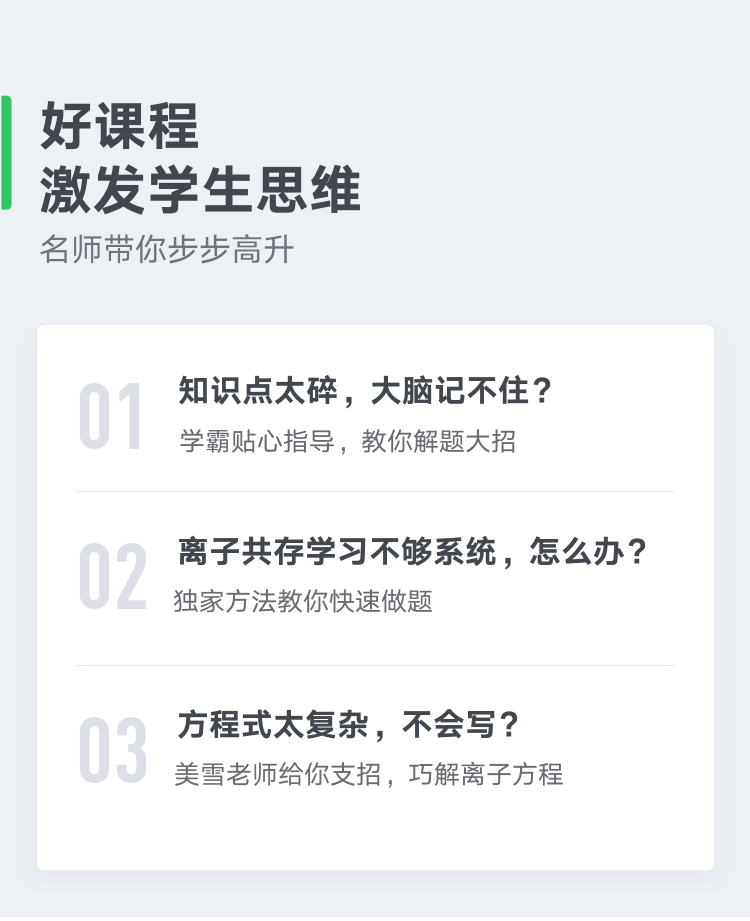 好课程
激发学生思维

名师带你步步高升

01

知识点太碎，大脑记不住？

学霸贴心指导，教你解题大招

02

离子共存学习不够系统，怎么办？

独家方法教你快速做题

03

方程式太复杂，不会写？

美雪老师给你支招，巧解离子方程