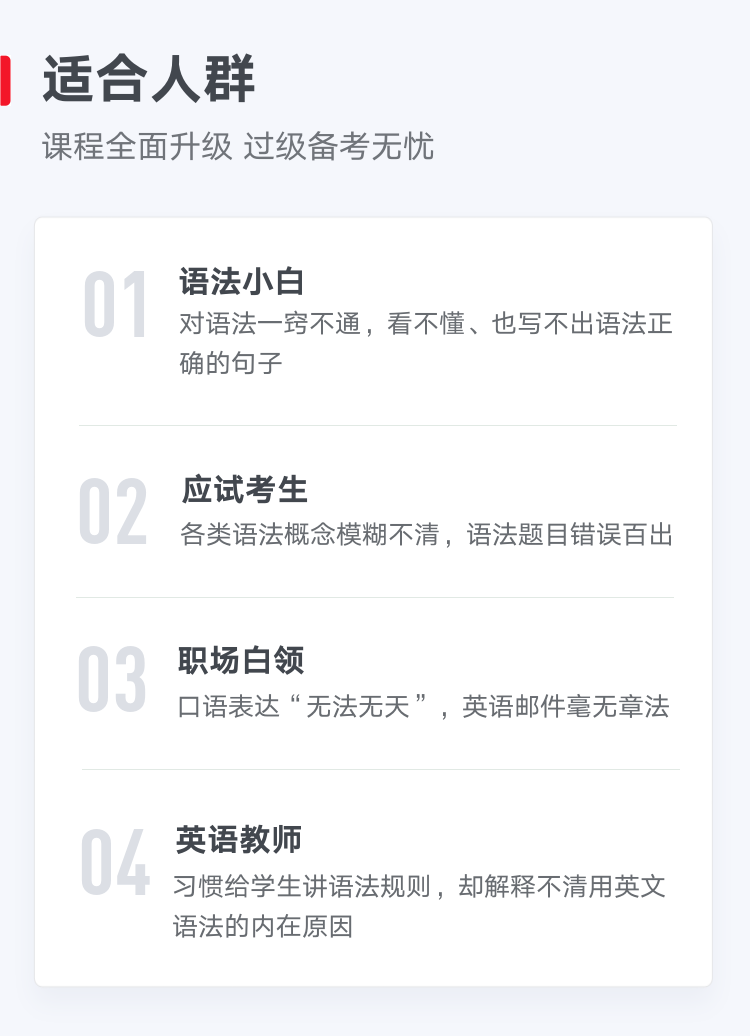 适合人群

课程全面升级 过级备考无忧

01
语法小白
对语法一窍不通，看不懂、也写不出语法正确的句子

02
应试考生
各类语法概念模糊不清，语法题目错误百出

03
职场白领
口语表达“无法无天”，英语邮件毫无章法

04
英语教师
习惯给学生讲语法规则，却解释不清用英文语法的内在原因