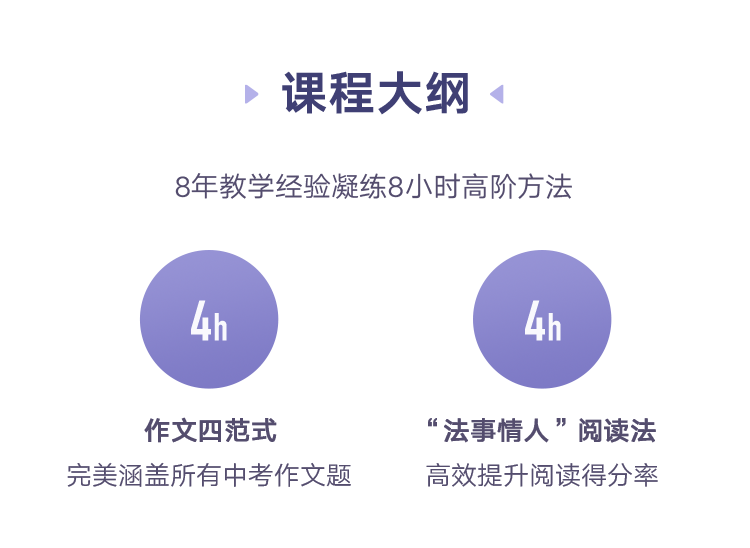 课程大纲

8年教学经验凝练8小时高阶方法

4h

作文四范式

完美涵盖所有中考作文题

4h

“法事情人”阅读法

高效提升阅读得分率