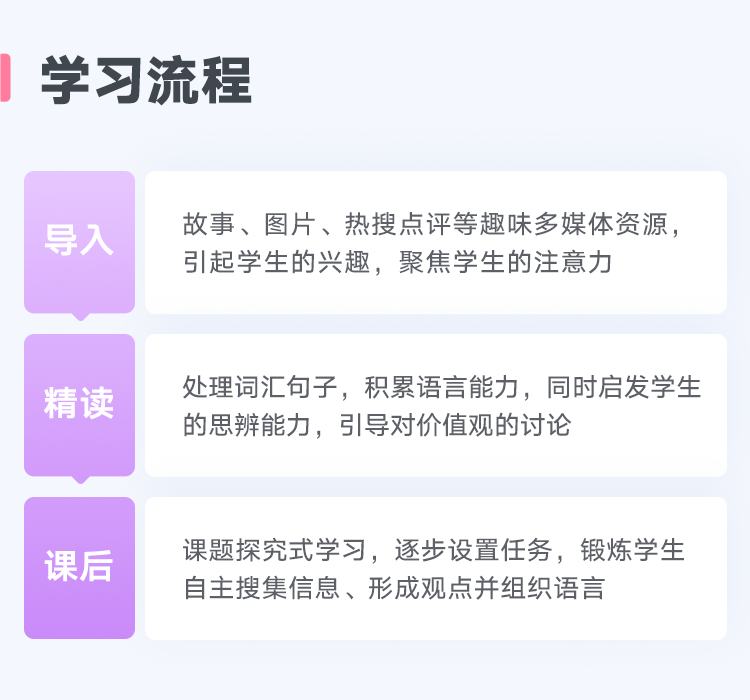 学习流程

导入

故事、图片、热搜点评等趣味多媒体资源，引起学生的兴趣，聚焦学生的注意力

精读

处理词汇句子，积累语言能力，同时启发学生的思辨能力，引导对价值观的讨论

课后

课题探究式学习，逐步设置任务，锻炼学生自主搜集信息、形成观点并组织语言