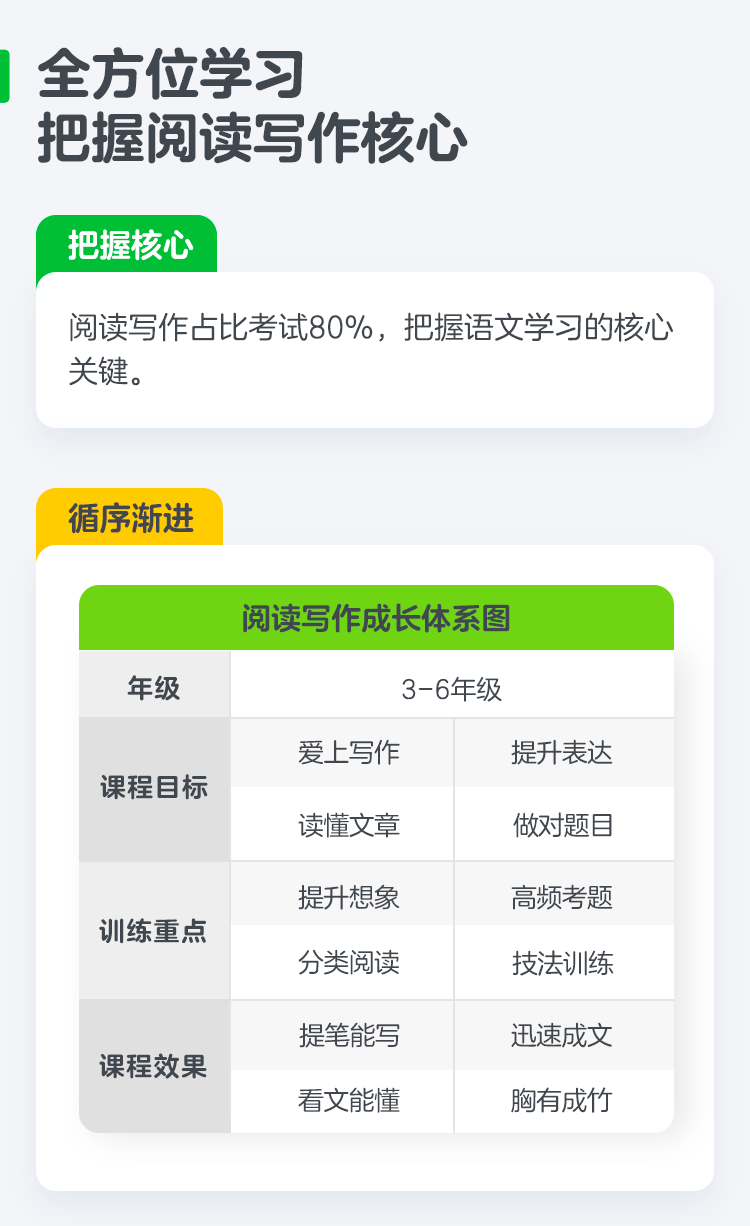 全方位学习
把握阅读写作核心

把握核心

阅读写作占比考试80%，把握语文学习的核心关键。

循序渐进

阅读写作成长体系图

| 年级 | 3-6年级 | |
|---|---|---|
| 课程目标 | 爱上写作 | 提升表达 |
| | 读懂文章 | 做对题目 |
| 训练重点 | 提升想象 | 高频考题 |
| | 分类阅读 | 技法训练 |
| 课程效果 | 提笔能写 | 迅速成文 |
| | 看文能懂 | 胸有成竹 |