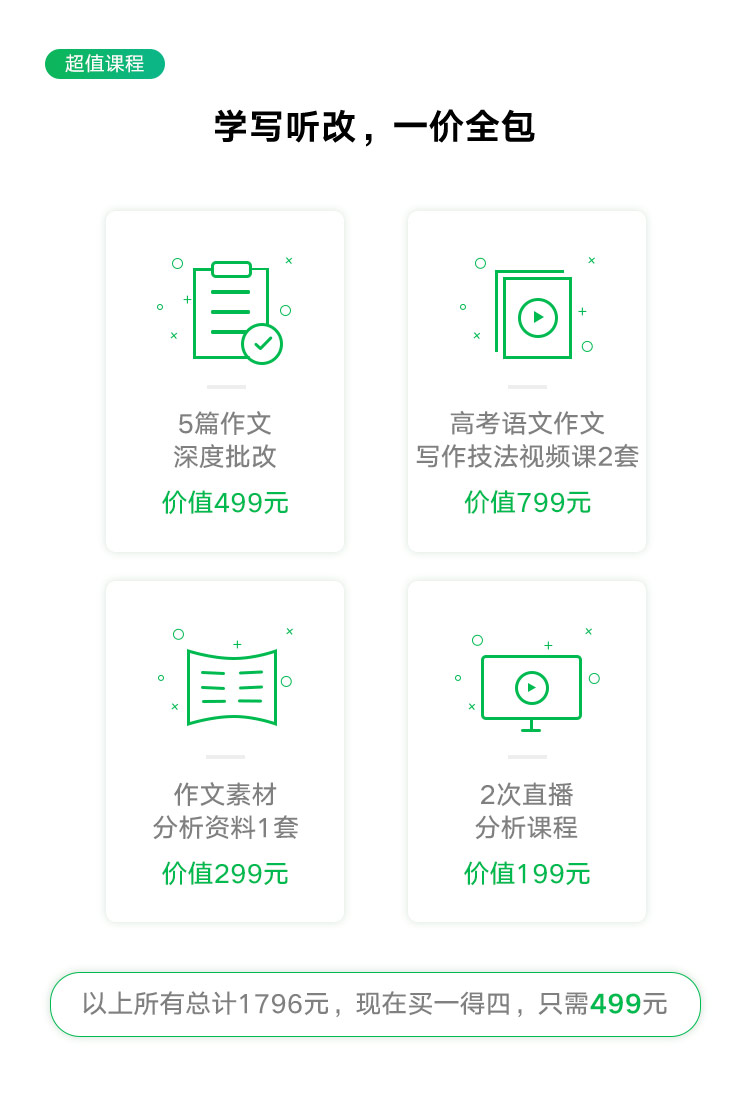 超值课程

学写听改，一价全包

5篇作文
深度批改
价值499元

高考语文作文
写作技法视频课2套
价值799元

作文素材
分析资料1套
价值299元

2次直播
分析课程
价值199元

以上所有总计1796元，现在买一得四，只需499元