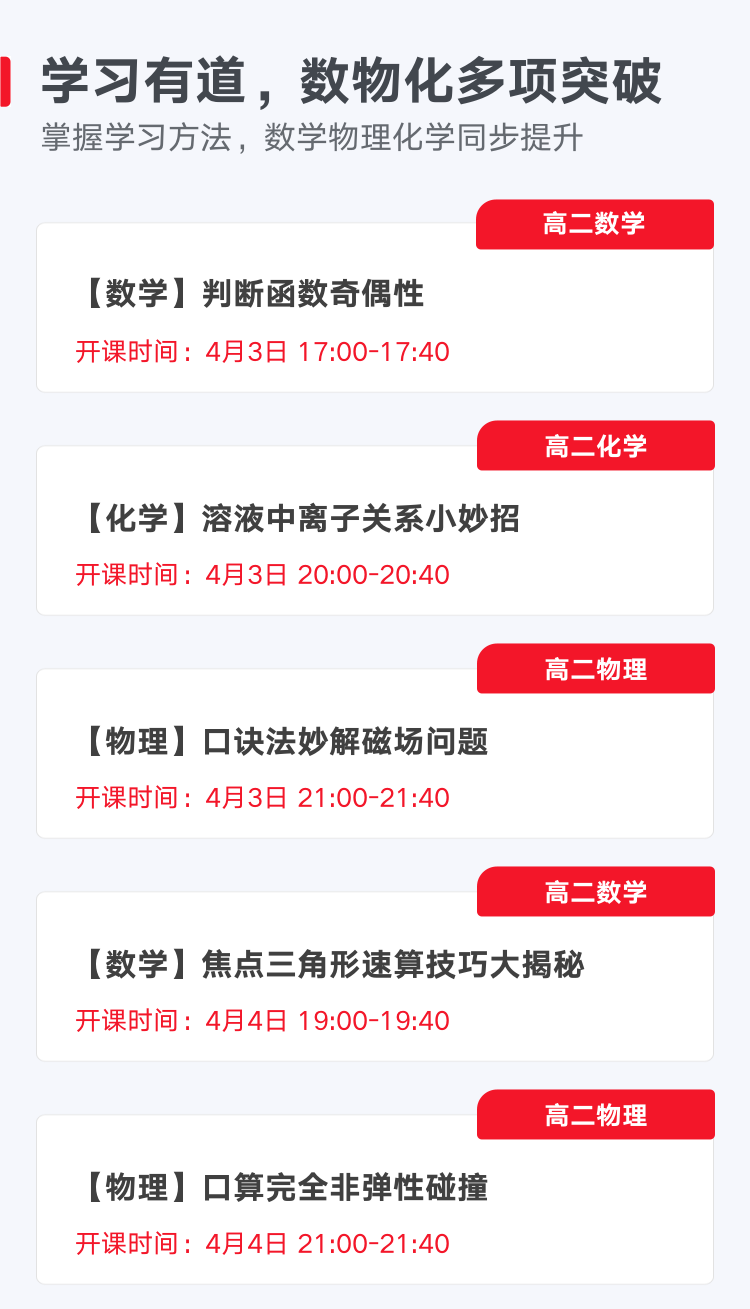 学习有道，数物化多项突破

掌握学习方法，数学物理化学同步提升

高二数学

【数学】判断函数奇偶性

开课时间：4月3日 17:00-17:40

高二化学

【化学】溶液中离子关系小妙招

开课时间：4月3日 20:00-20:40

高二物理

【物理】口诀法妙解磁场问题

开课时间：4月3日 21:00-21:40

高二数学

【数学】焦点三角形速算技巧大揭秘

开课时间：4月4日 19:00-19:40

高二物理

【物理】口算完全非弹性碰撞

开课时间：4月4日 21:00-21:40