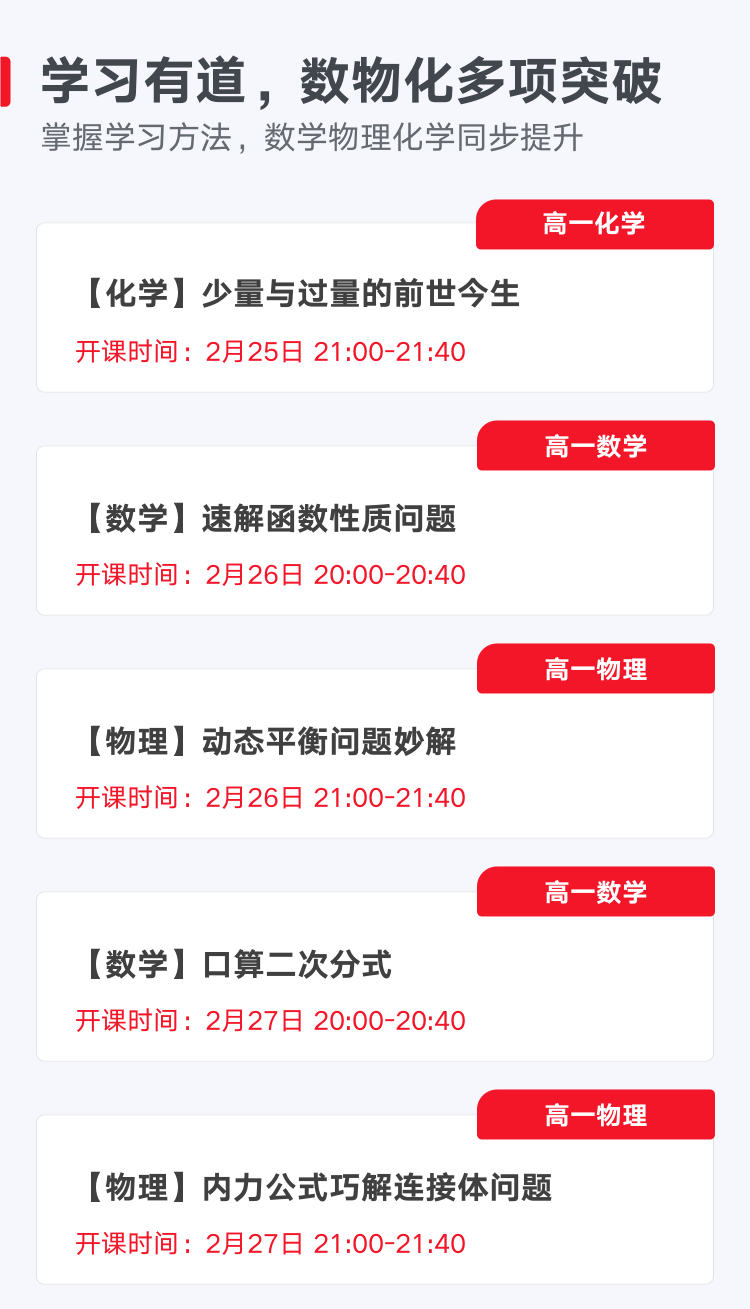 学习有道，数物化多项突破
掌握学习方法，数学物理化学同步提升

高一化学
【化学】少量与过量的前世今生
开课时间：2月25日 21:00-21:40

高一数学
【数学】速解函数性质问题
开课时间：2月26日 20:00-20:40

高一物理
【物理】动态平衡问题妙解
开课时间：2月26日 21:00-21:40

高一数学
【数学】口算二次分式
开课时间：2月27日 20:00-20:40

高一物理
【物理】内力公式巧解连接体问题
开课时间：2月27日 21:00-21:40